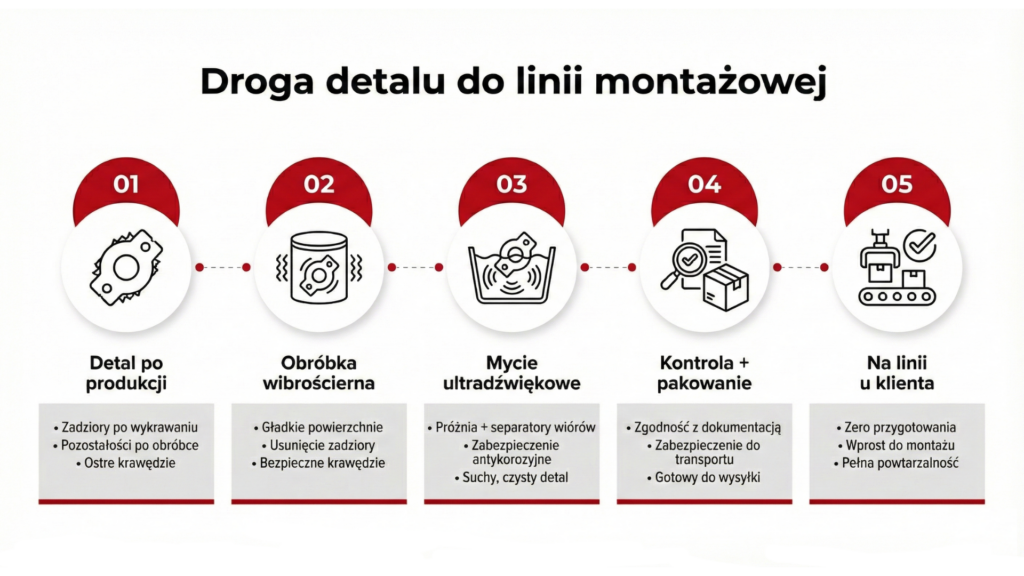 Droga detalu do linii montażowej

01

Detal po produkcji

• Zadziory po wykrawaniu
• Pozostałości po obróbce
• Ostre krawędzie

02

Obróbka wibrościerna

• Gładkie powierzchnie
• Usunięcie zadziory
• Bezpieczne krawędzie

03

Mycie ultradźwiękowe

• Próżnia + separatory wiórów
• Zabezpieczenie antykorozyjne
• Suchy, czysty detal

04

Kontrola + pakowanie

• Zgodność z dokumentacją
• Zabezpieczenie do transportu
• Gotowy do wysyłki

05

Na linii u klienta

• Zero przygotowania
• Wprost do montażu
• Pełna powtarzalność